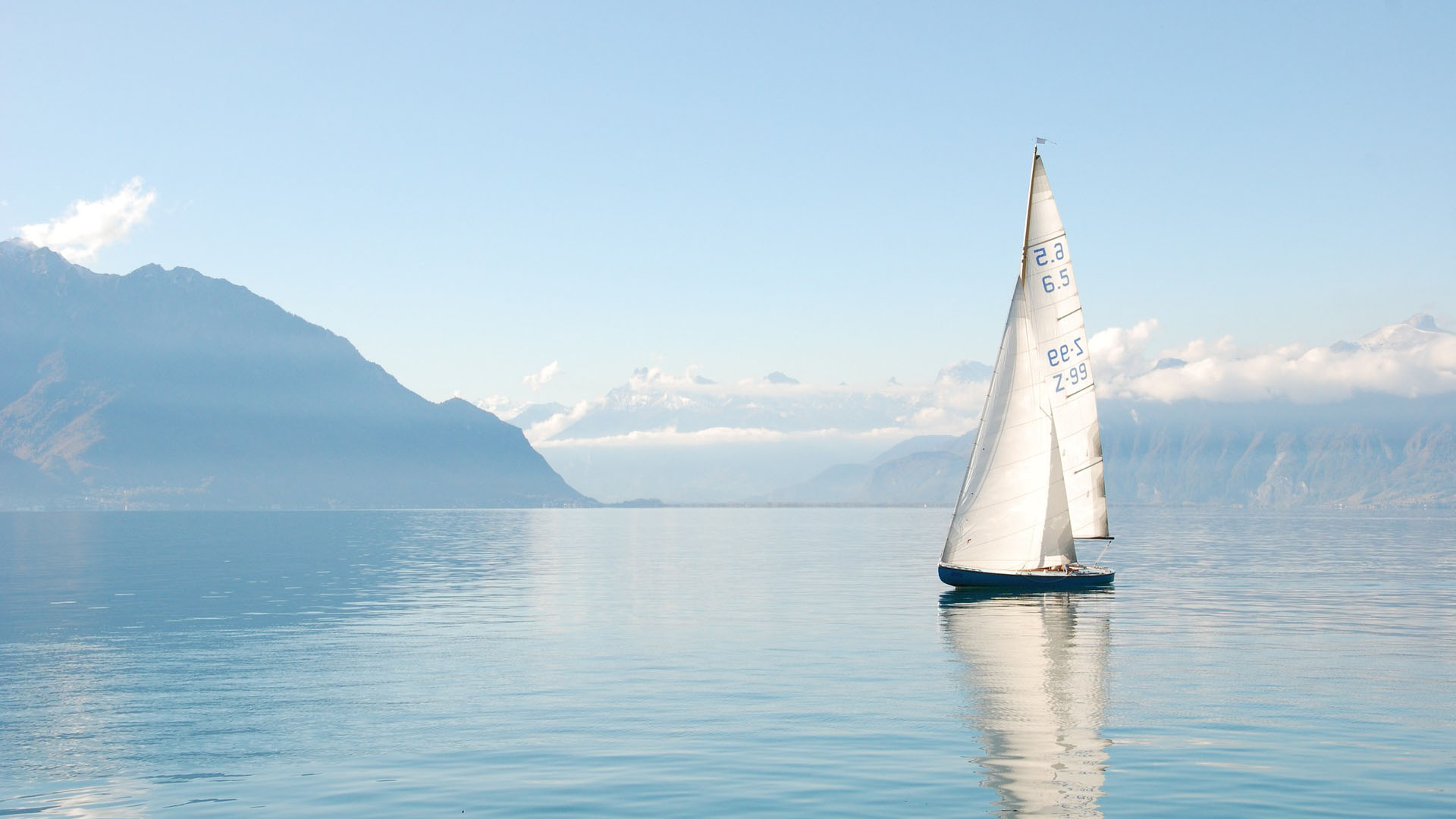 6.5
6.5
Z-99
Z-99